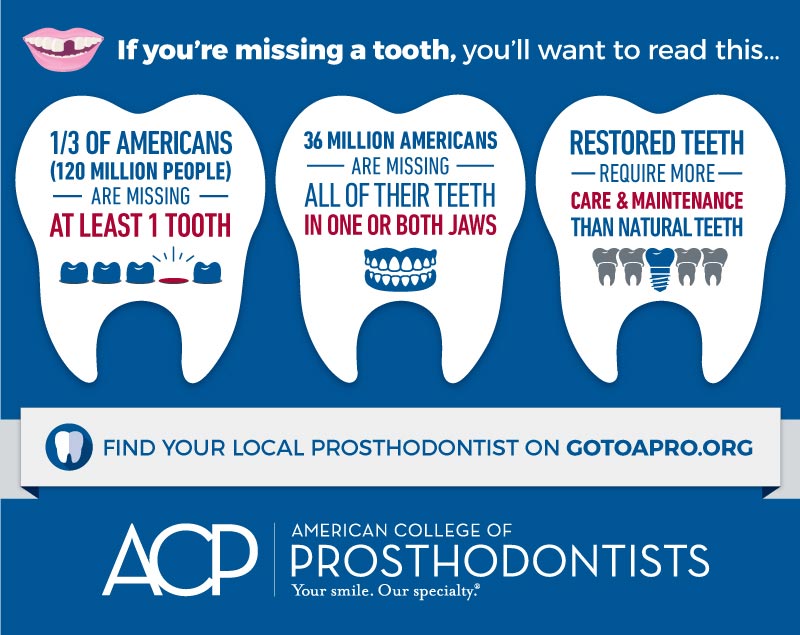 If you're missing a tooth, you'll want to read this...

1/3 OF AMERICANS (120 MILLION PEOPLE) ARE MISSING AT LEAST 1 TOOTH

36 MILLION AMERICANS ARE MISSING ALL OF THEIR TEETH IN ONE OR BOTH JAWS

RESTORED TEETH REQUIRE MORE CARE & MAINTENANCE THAN NATURAL TEETH

FIND YOUR LOCAL PROSTHODONTIST ON GOTOAPRO.ORG

ACP AMERICAN COLLEGE OF PROSTHODONTISTS
Your smile. Our specialty.®