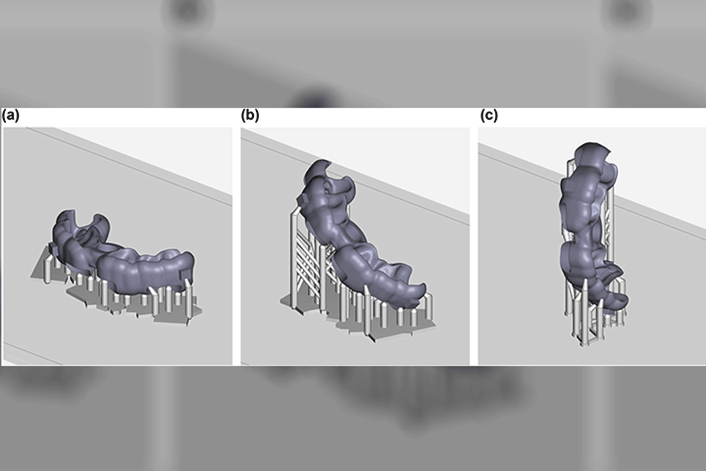 (a)

(b)

(c)