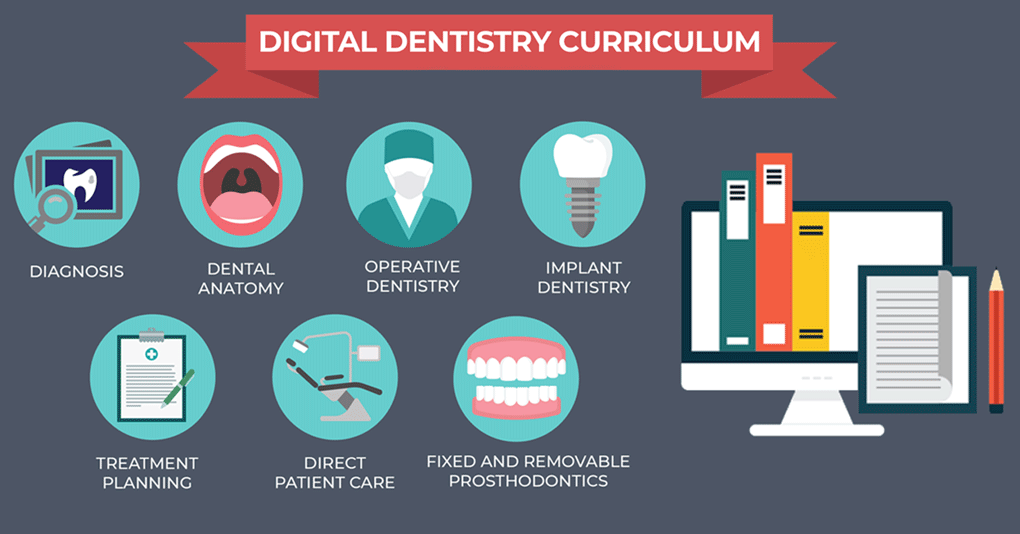 DIGITAL DENTISTRY CURRICULUM

DIAGNOSIS

DENTAL ANATOMY

OPERATIVE DENTISTRY

IMPLANT DENTISTRY

TREATMENT PLANNING

DIRECT PATIENT CARE

FIXED AND REMOVABLE PROSTHODONTICS